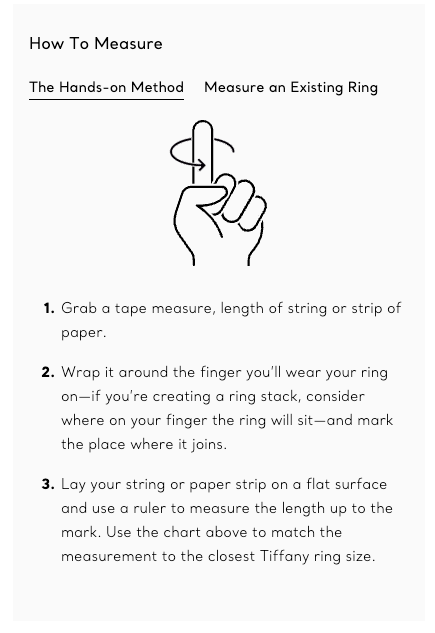 How To Measure

The Hands-on Method Measure an Existing Ring

1. Grab a tape measure, length of string or strip of paper.

2. Wrap it around the finger you'll wear your ring on—if you're creating a ring stack, consider where on your finger the ring will sit—and mark the place where it joins.

3. Lay your string or paper strip on a flat surface and use a ruler to measure the length up to the mark. Use the chart above to match the measurement to the closest Tiffany ring size.